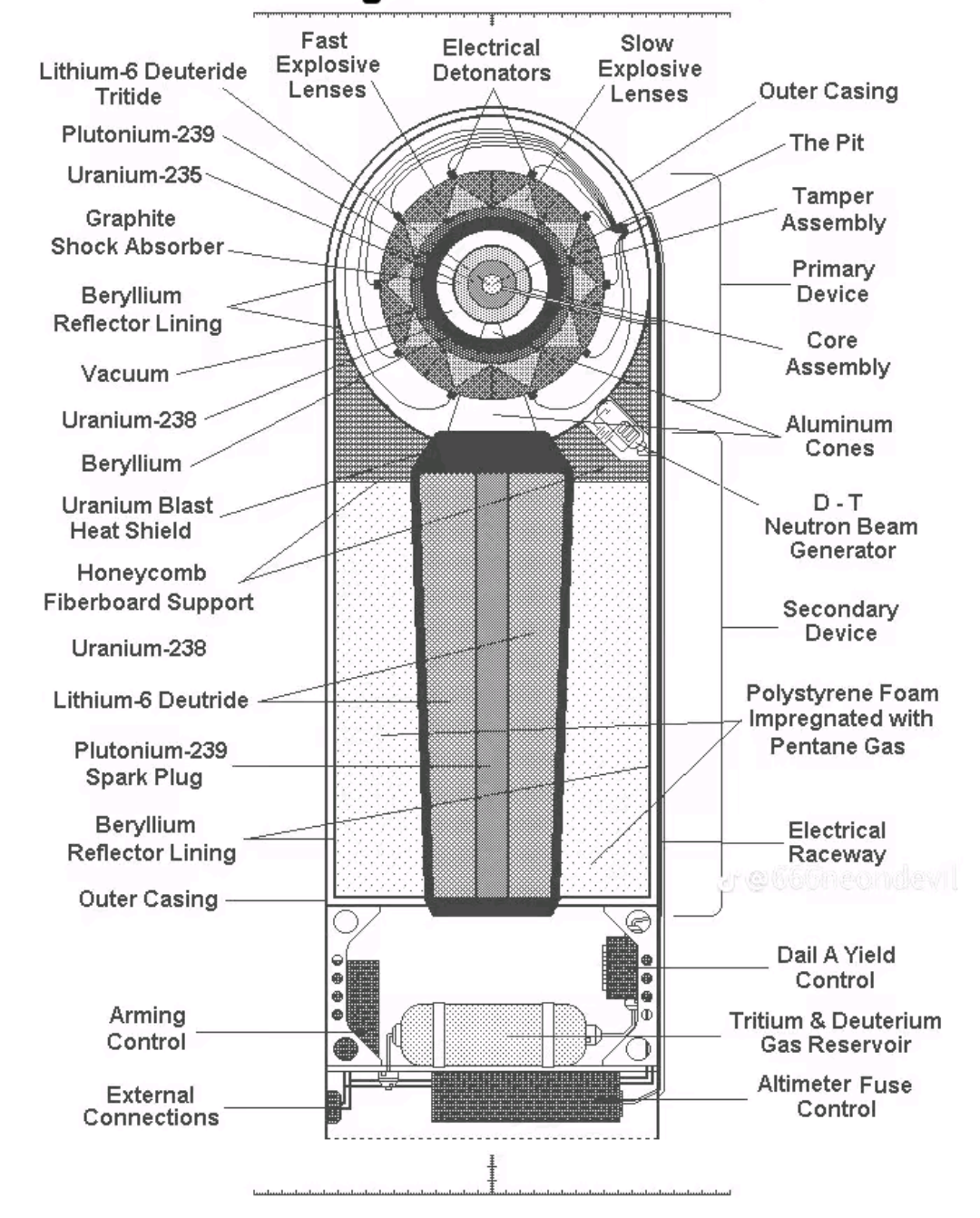 Fast Explosive Lenses

Electrical Detonators

Slow Explosive Lenses

Lithium-6 Deuteride Tritide

Plutonium-239

Uranium-235

Graphite Shock Absorber

Beryllium Reflector Lining

Vacuum

Uranium-238

Beryllium

Uranium Blast Heat Shield

Honeycomb Fiberboard Support

Uranium-238

Lithium-6 Deutride

Plutonium-239 Spark Plug

Beryllium Reflector Lining

Outer Casing

Arming Control

External Connections

Outer Casing

The Pit

Tamper Assembly

Primary Device

Core Assembly

Aluminum Cones

D - T Neutron Beam Generator

Secondary Device

Polystyrene Foam Impregnated with Pentane Gas

Electrical Raceway

@666neondevil

Dail A Yield Control

Tritium & Deuterium Gas Reservoir

Altimeter Fuse Control